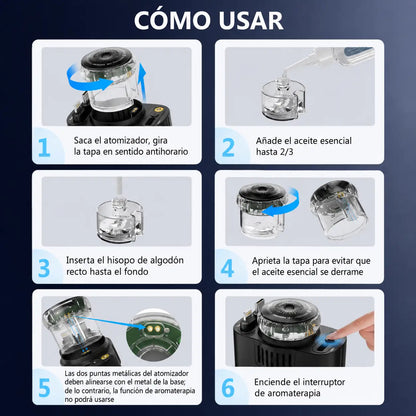 CÓMO USAR

1
Saca el atomizador, gira la tapa en sentido antihorario

2
Añade el aceite esencial hasta 2/3

3
Inserta el hisopo de algodón recto hasta el fondo

4
Aprieta la tapa para evitar que el aceite esencial se derrame

5
Las dos puntas metálicas del atomizador deben alinearse con el metal de la base; de lo contrario, la función de aromaterapia no podrá usarse

6
Enciende el interruptor de aromaterapia